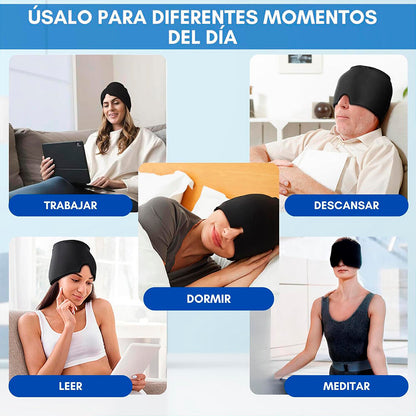 ÚSALO PARA DIFERENTES MOMENTOS DEL DÍA

TRABAJAR

DESCANSAR

DORMIR

LEER

MEDITAR